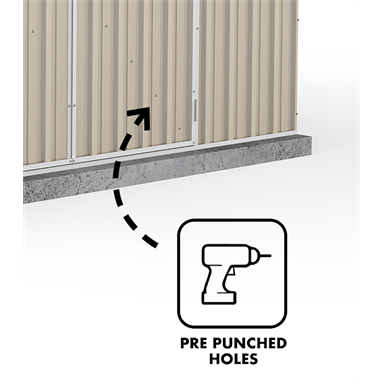 PRE PUNCHED HOLES